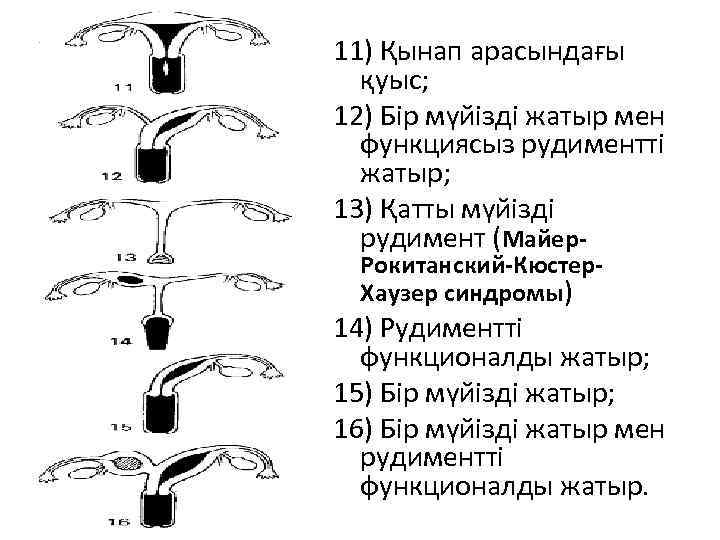 11

12

13

14

15

16

11) Қынап арасындағы қуыс;

12) Бір мүйізді жатыр мен функциясыз рудиментті жатыр;

13) Қатты мүйізді рудимент (Майер-Рокитанский-Кюстер-Хаузер синдромы)

14) Рудиментті функционалды жатыр;

15) Бір мүйізді жатыр;

16) Бір мүйізді жатыр мен рудиментті функционалды жатыр.