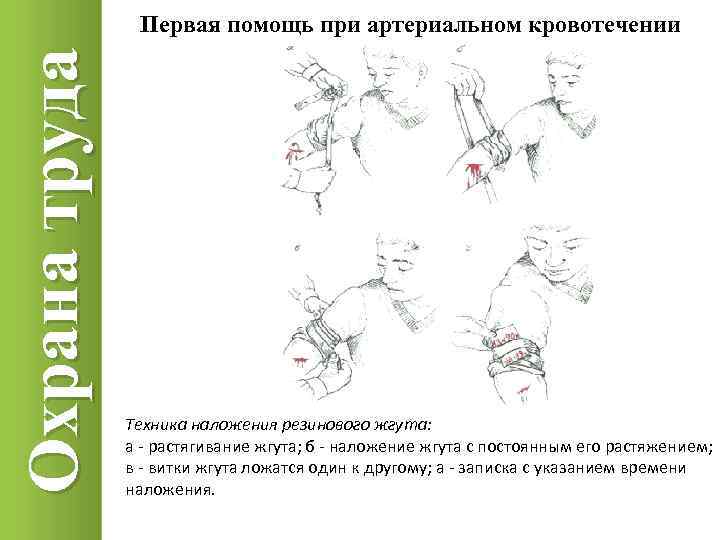 Охрана труда

Первая помощь при артериальном кровотечении

Техника наложения резинового жгута:
а - растягивание жгута; б - наложение жгута с постоянным его растяжением; в - витки жгута ложатся один к другому; а - записка с указанием времени наложения.