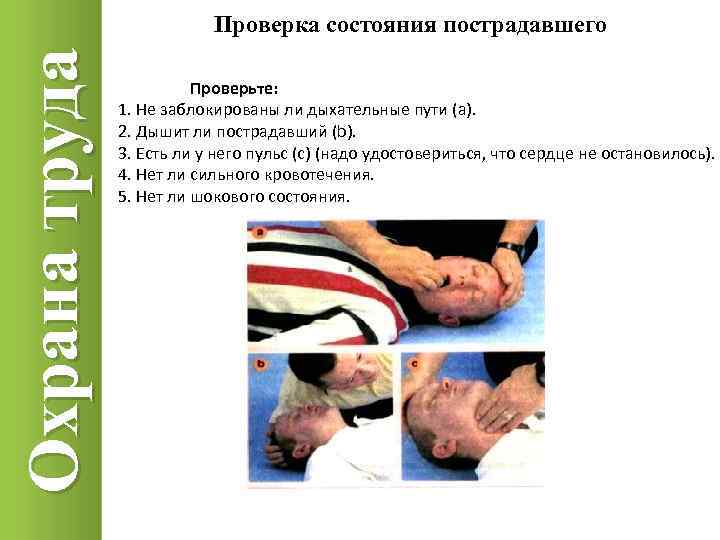 Охрана труда

Проверка состояния пострадавшего

Проверьте:
1. Не заблокированы ли дыхательные пути (a).
2. Дышит ли пострадавший (b).
3. Есть ли у него пульс (c) (надо удостовериться, что сердце не остановилось).
4. Нет ли сильного кровотечения.
5. Нет ли шокового состояния.

a

b

c