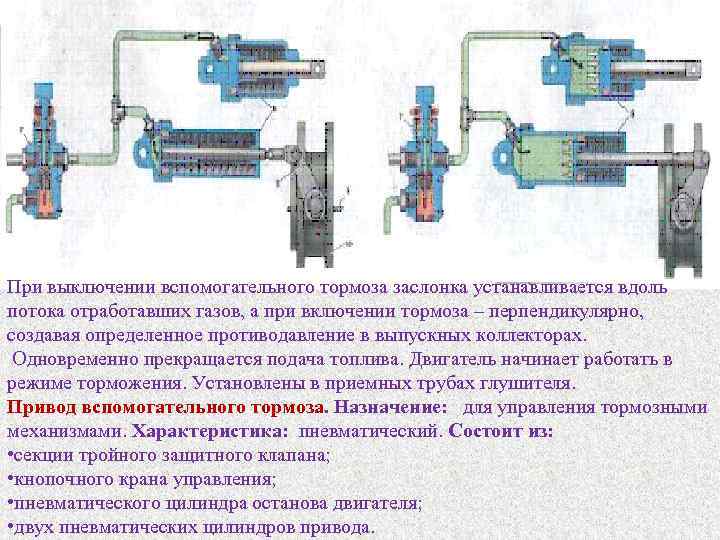 При выключении вспомогательного тормоза заслонка устанавливается вдоль потока отработавших газов, а при включении тормоза – перпендикулярно, создавая определенное противодавление в выпускных коллекторах.
 Одновременно прекращается подача топлива. Двигатель начинает работать в режиме торможения. Установлены в приемных трубах глушителя.
Привод вспомогательного тормоза. Назначение: для управления тормозными механизмами. Характеристика: пневматический. Состоит из:
•секции тройного защитного клапана;
•кнопочного крана управления;
•пневматического цилиндра останова двигателя;
•двух пневматических цилиндров привода.