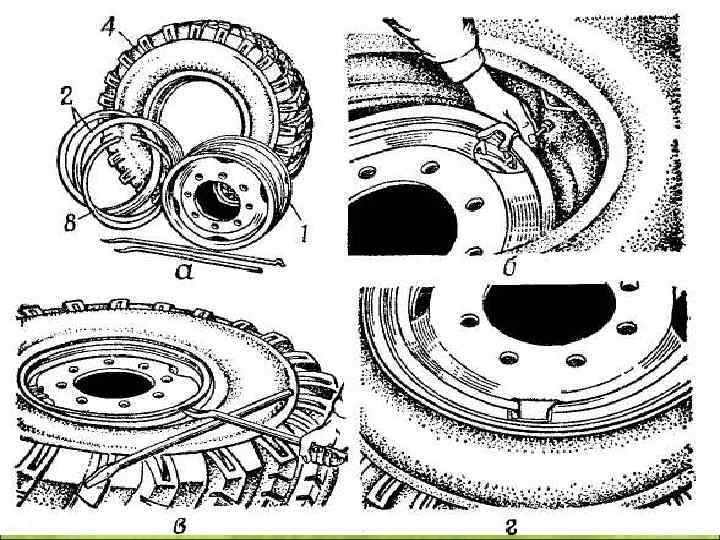 4
2
8
1
а
б
в
г