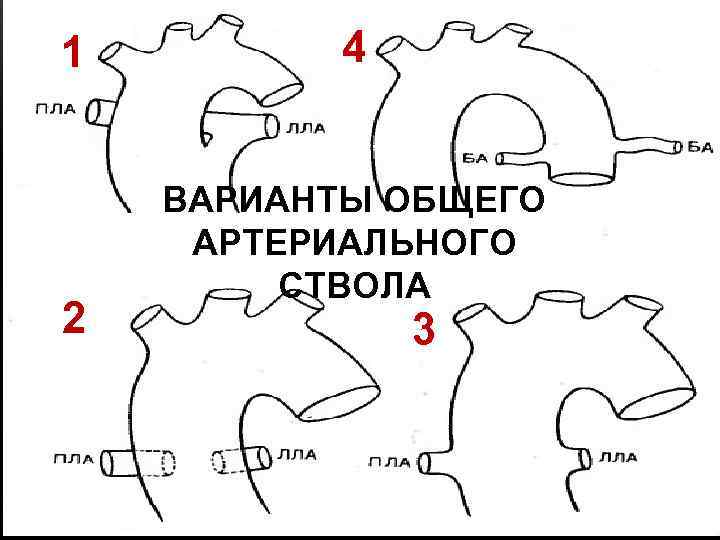 1

ПЛА

ЛЛА

4

БА

БА

ВАРИАНТЫ ОБЩЕГО АРТЕРИАЛЬНОГО СТВОЛА

2

ПЛА

ЛЛА

3

ПЛА

ЛЛА