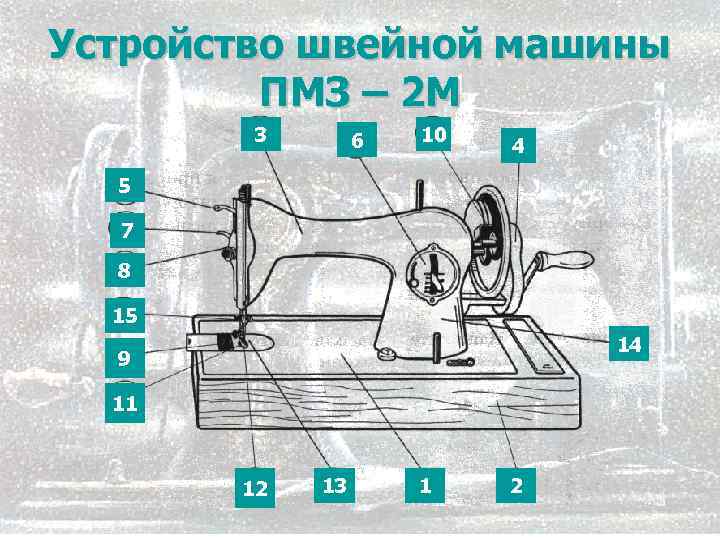 Устройство швейной машины ПМЗ – 2М

3
6
10
4
5
7
8
15
9
11
14
12
13
1
2