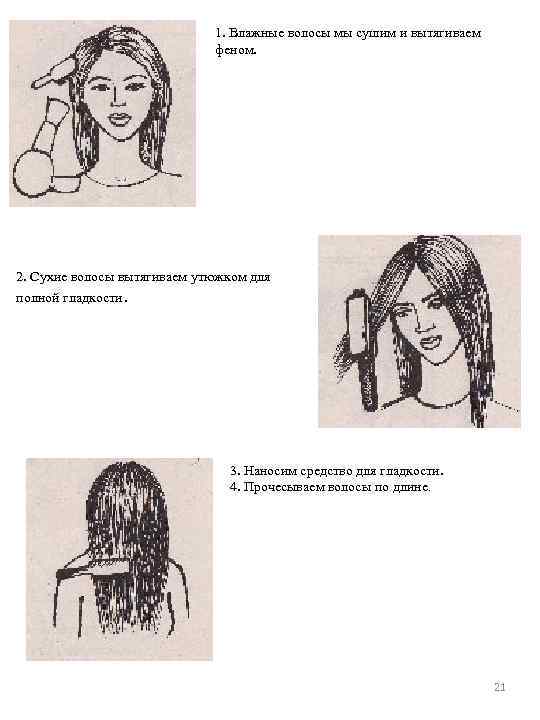 1. Влажные волосы мы сушим и вытягиваем феном.

2. Сухие волосы вытягиваем утюжком для полной гладкости.

3. Наносим средство для гладкости.
4. Прочесываем волосы по длине.

21