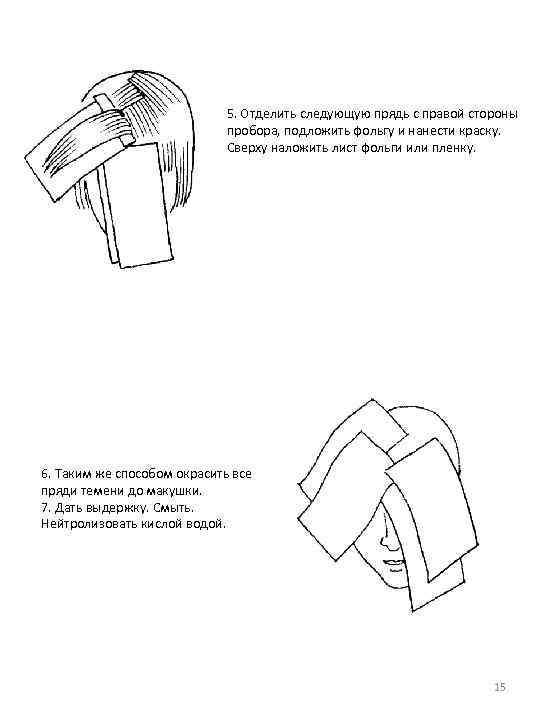 5. Отделить следующую прядь с правой стороны пробора, подложить фольгу и нанести краску. Сверху наложить лист фольги или пленку.

6. Таким же способом окрасить все пряди темени до макушки.
7. Дать выдержку. Смыть. Нейтролизовать кислой водой.

15