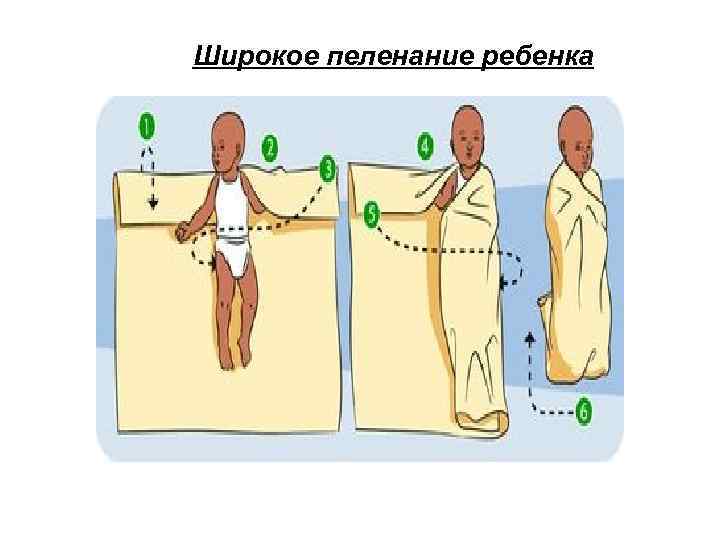 Широкое пеленание ребенка

1
2
3
4
5
6