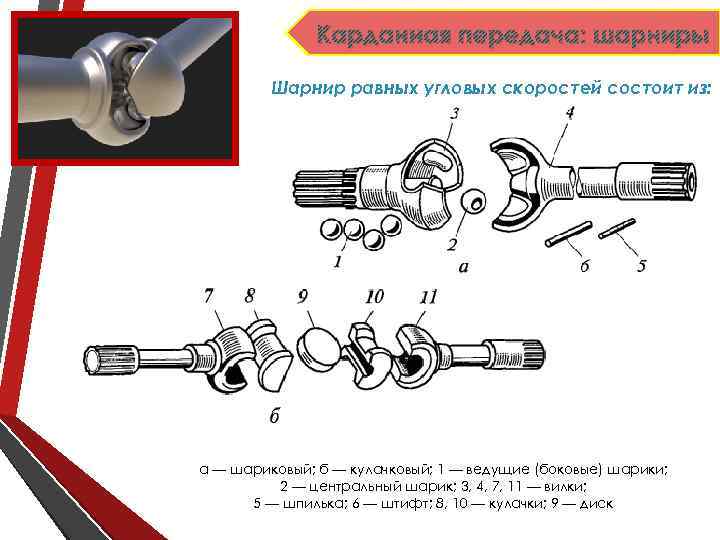 Карданная передача: шарниры

Шарнир равных угловых скоростей состоит из:

3
4
1
2
а
6
5
7
8
9
10
11
б

а — шариковый; б — кулачковый; 1 — ведущие (боковые) шарики;
2 — центральный шарик; 3, 4, 7, 11 — вилки;
5 — шпилька; 6 — штифт; 8, 10 — кулачки; 9 — диск