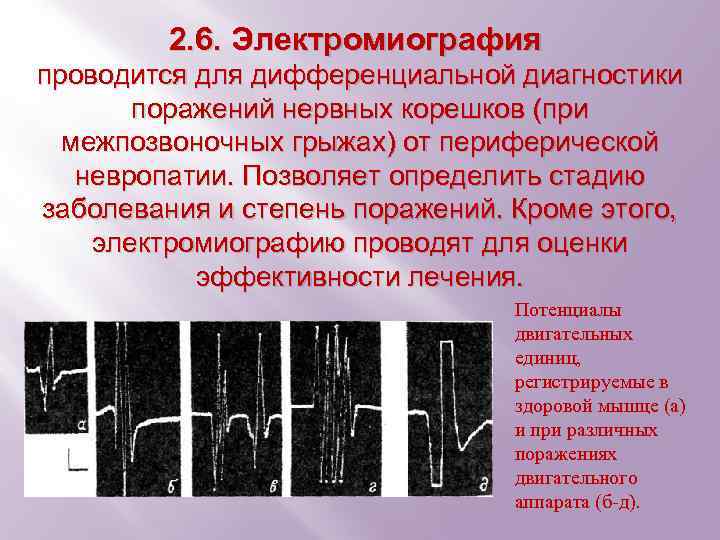 2.6. Электромиография

проводится для дифференциальной диагностики поражений нервных корешков (при межпозвоночных грыжах) от периферической невропатии. Позволяет определить стадию заболевания и степень поражений. Кроме этого, электромиографию проводят для оценки эффективности лечения.

а

б

в

г

д

Потенциалы двигательных единиц, регистрируемые в здоровой мышце (а) и при различных поражениях двигательного аппарата (б-д).