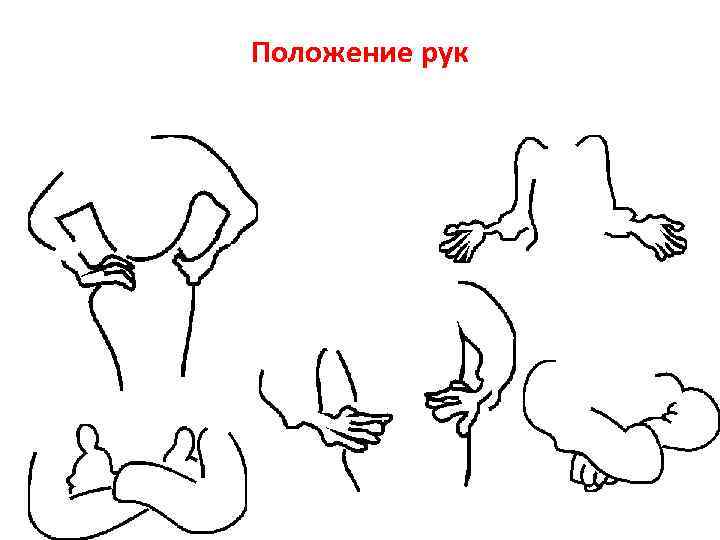 Положение рук