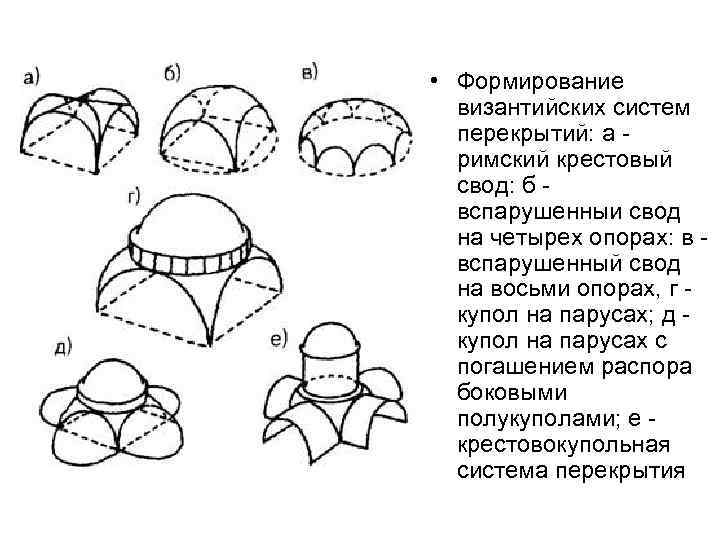 а)

б)

в)

г)

д)

е)

• Формирование византийских систем перекрытий: а - римский крестовый свод: б - вспарушенныи свод на четырех опорах: в - вспарушенный свод на восьми опорах, г - купол на парусах; д - купол на парусах с погашением распора боковыми полукуполами; е - крестовокупольная система перекрытия