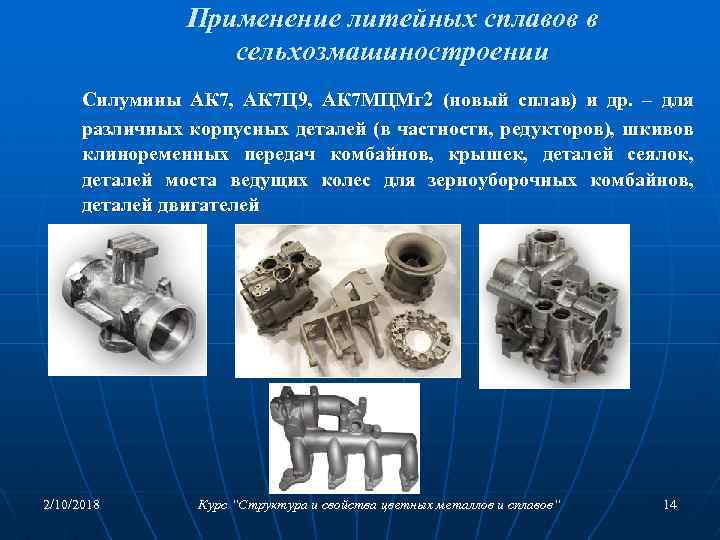 Применение литейных сплавов в сельхозмашиностроении

Силумины АК7, АК7Ц9, АК7МЦМг2 (новый сплав) и др. – для различных корпусных деталей (в частности, редукторов), шкивов клиноременных передач комбайнов, крышек, деталей сеялок, деталей моста ведущих колес для зерноуборочных комбайнов, деталей двигателей

2/10/2018

Курс "Структура и свойства цветных металлов и сплавов"

14