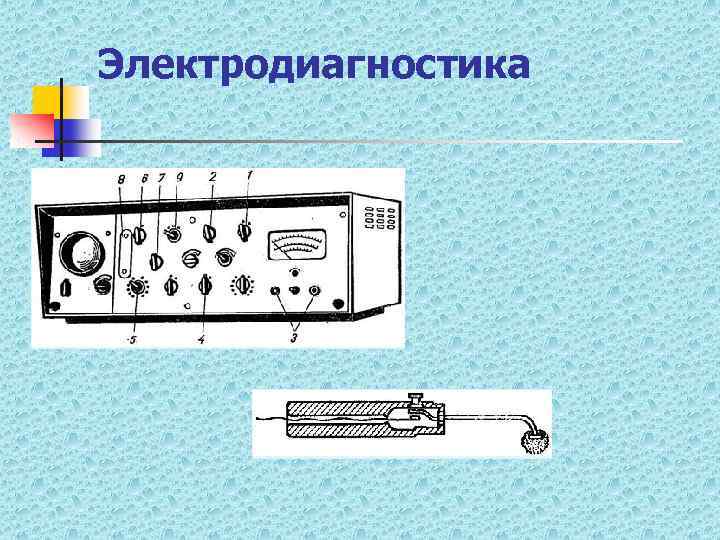 Электродиагностика

8 6 7 9 2 1

5 4 3