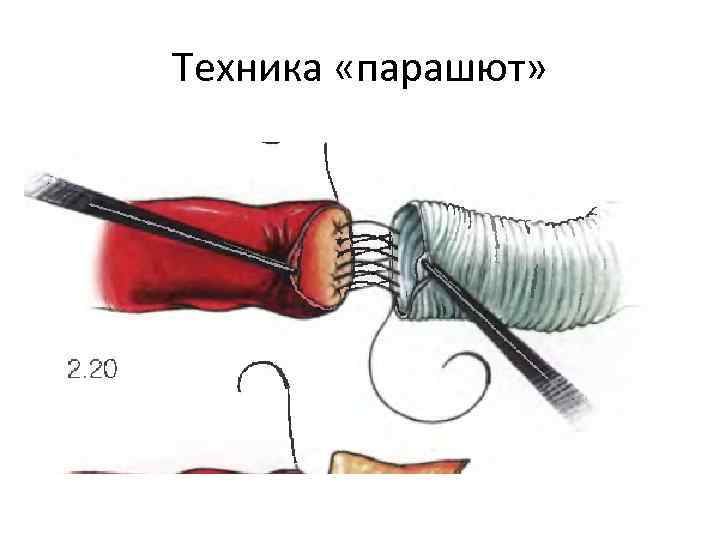 Техника «парашют»

2.20