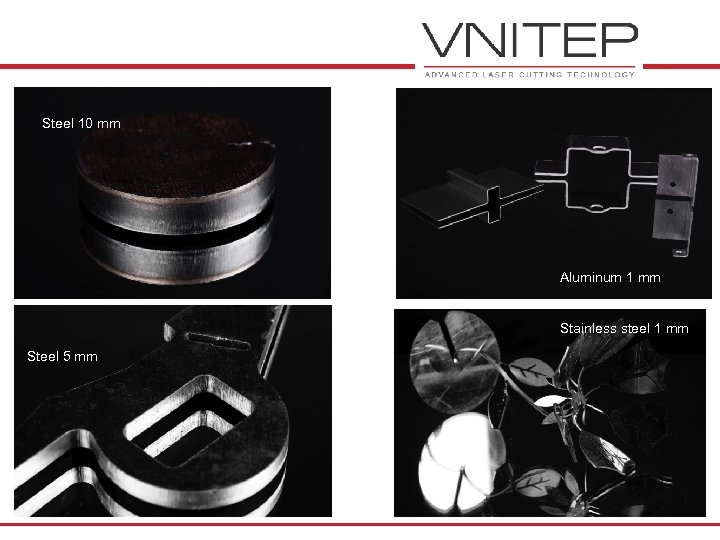 VNITEP
ADVANCED LASER CUTTING TECHNOLOGY

Steel 10 mm

Aluminum 1 mm

Steel 5 mm

Stainless steel 1 mm