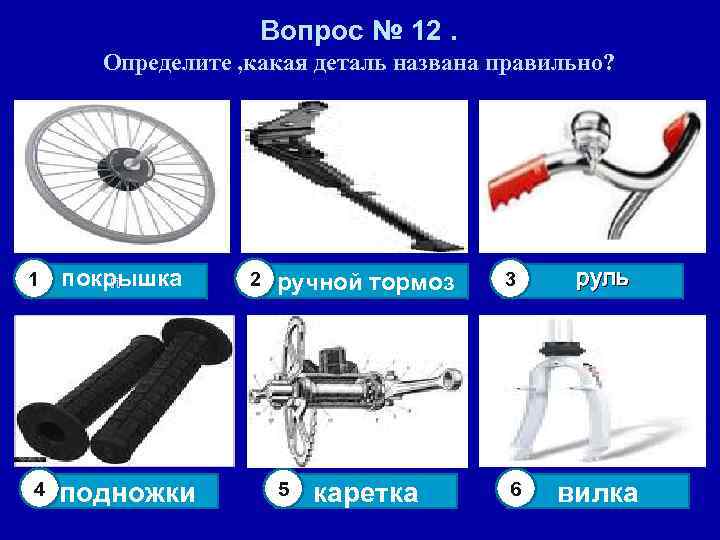 Вопрос № 12 .
Определите ,какая деталь названа правильно?

1 покрышка

2 ручной тормоз

3 руль

4 подножки

5 каретка

6 вилка