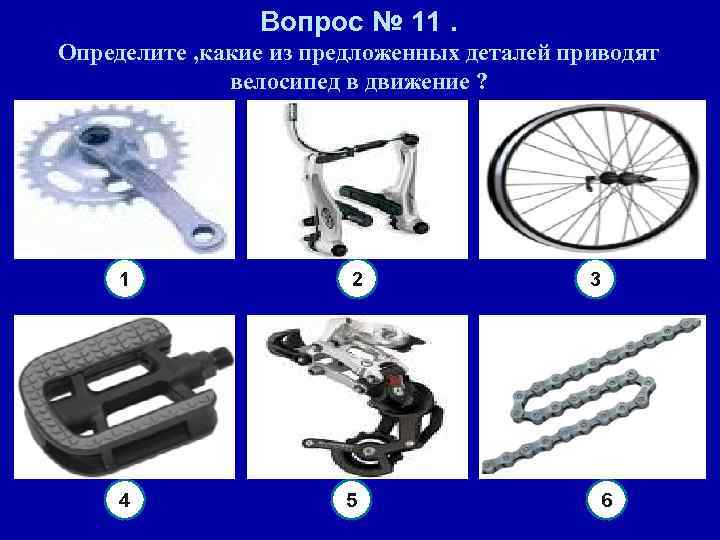 Вопрос № 11 .
Определите ,какие из предложенных деталей приводят велосипед в движение ?

1

2

3

4

5

6