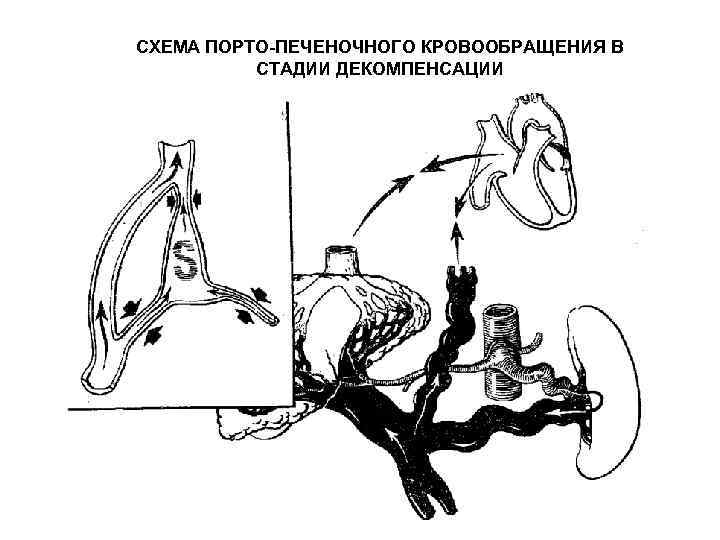 СХЕМА ПОРТО-ПЕЧЕНОЧНОГО КРОВООБРАЩЕНИЯ В СТАДИИ ДЕКОМПЕНСАЦИИ

S