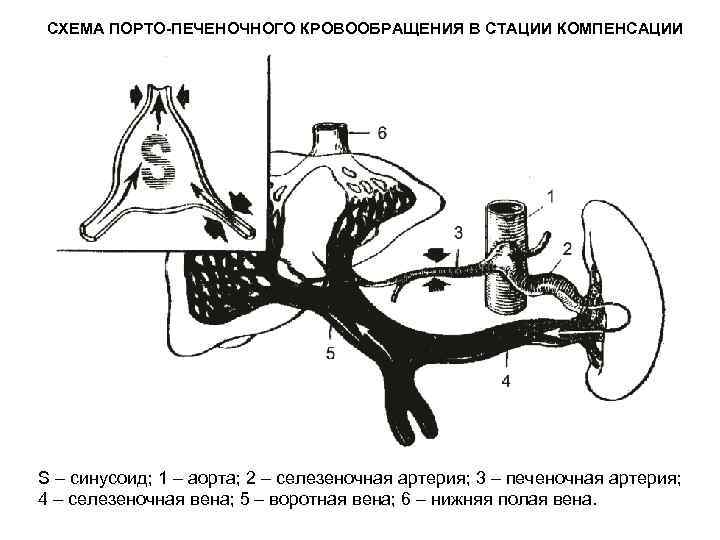 СХЕМА ПОРТО-ПЕЧЕНОЧНОГО КРОВООБРАЩЕНИЯ В СТАЦИИ КОМПЕНСАЦИИ

S

6

1

3

2

5

4

S – синусоид; 1 – аорта; 2 – селезеночная артерия; 3 – печеночная артерия; 4 – селезеночная вена; 5 – воротная вена; 6 – нижняя полая вена.