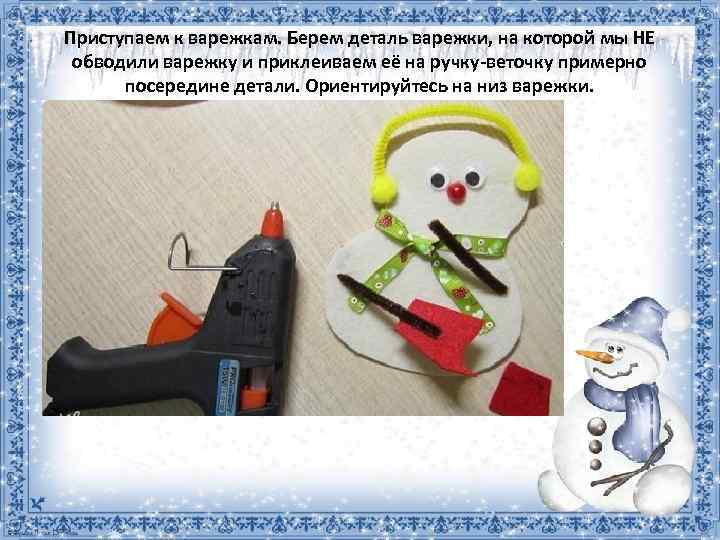 Приступаем к варежкам. Берем деталь варежки, на которой мы НЕ обводили варежку и приклеиваем её на ручку-веточку примерно посередине детали. Ориентируйтесь на низ варежки.