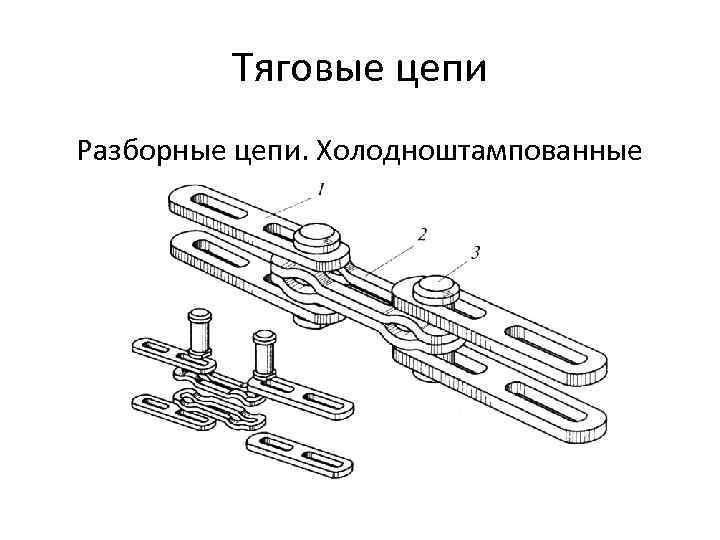 Тяговые цепи

Разборные цепи. Холодноштампованные

1

2

3