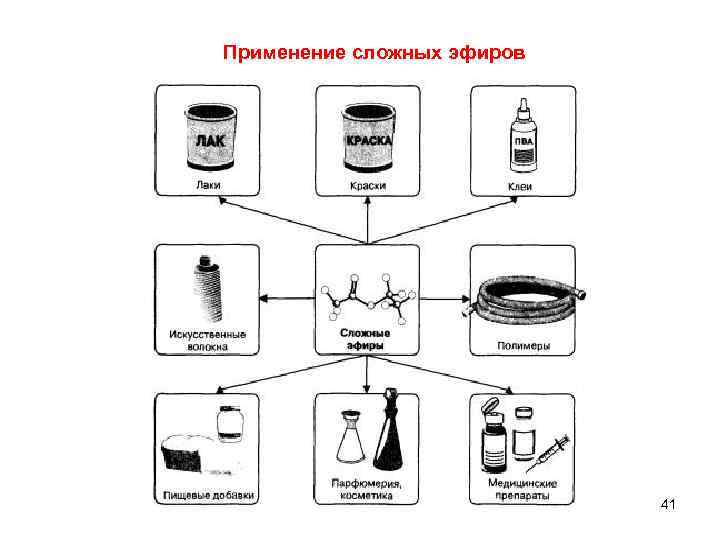 Применение сложных эфиров

ЛАК

Лаки

КРАСКА

Краски

ПВА

Клеи

Искусственные волокна

Сложные эфиры

Полимеры

Пищевые добавки

Парфюмерия, косметика

Медицинские препараты

41