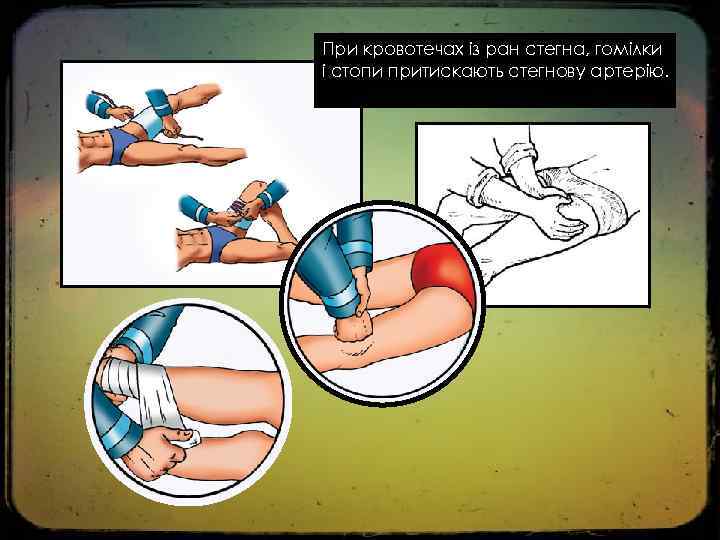 При кровотечах із ран стегна, гомілки і стопи притискають стегнову артерію.