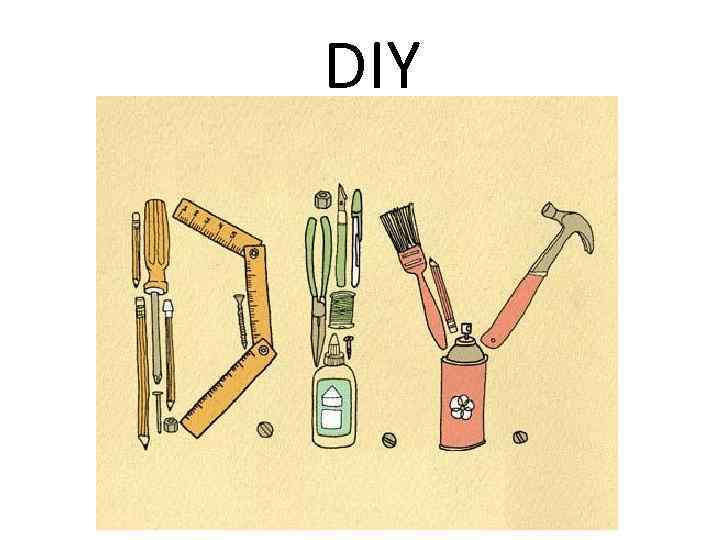 DIY

D.I.Y.