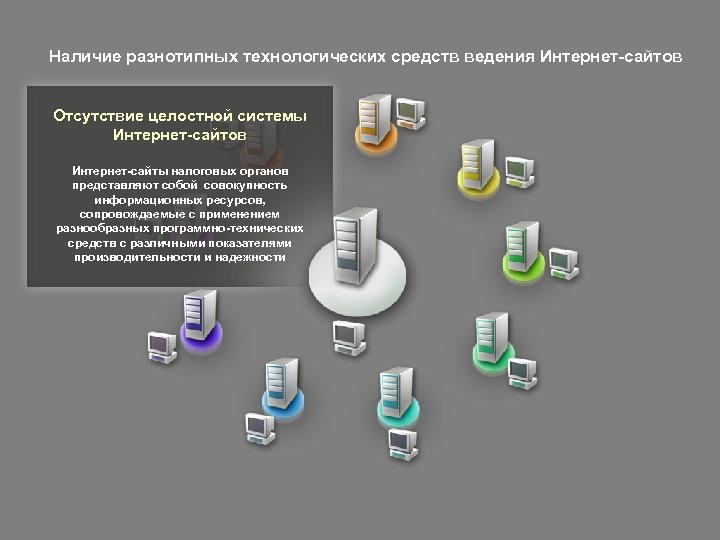 Наличие разнотипных технологических средств ведения Интернет-сайтов

Отсутствие целостной системы Интернет-сайтов

Интернет-сайты налоговых органов представляют собой совокупность информационных ресурсов, сопровождаемые с применением разнообразных программно-технических средств с различными показателями производительности и надежности