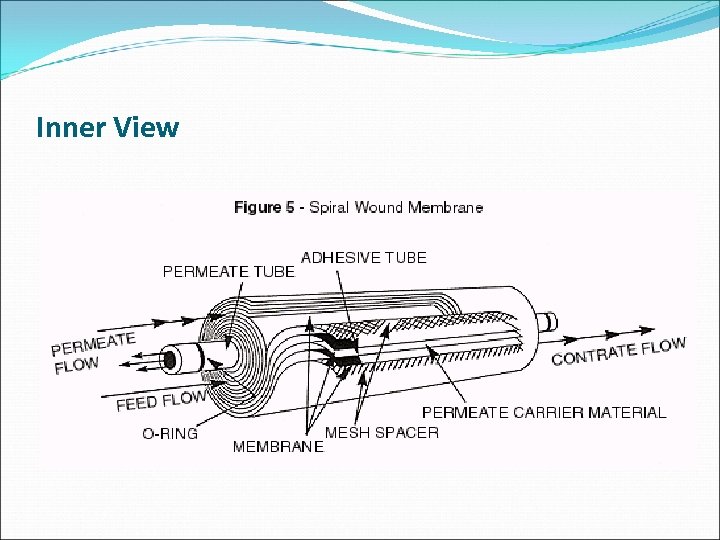 Inner View

Figure 5 - Spiral Wound Membrane

ADHESIVE TUBE

PERMEATE TUBE

PERMEATE FLOW

CONTRATE FLOW

FEED FLOW

PERMEATE CARRIER MATERIAL

O-RING

MESH SPACER

MEMBRANE