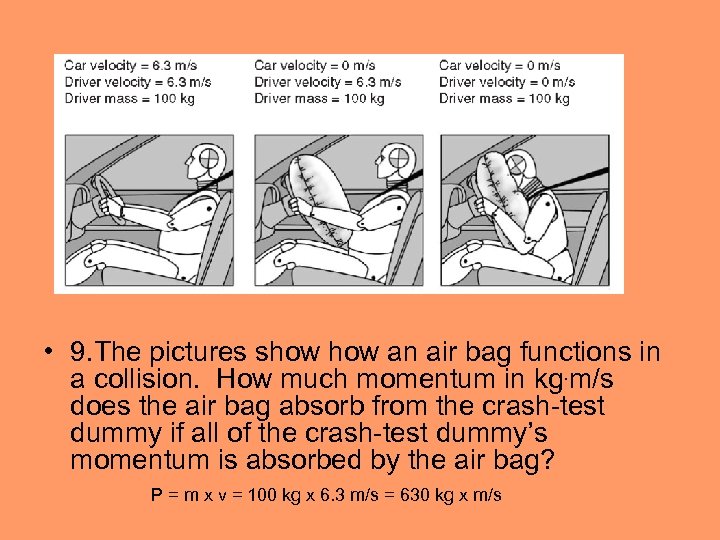 Car velocity = 6.3 m/s
Driver velocity = 6.3 m/s
Driver mass = 100 kg

Car velocity = 0 m/s
Driver velocity = 6.3 m/s
Driver mass = 100 kg

Car velocity = 0 m/s
Driver velocity = 0 m/s
Driver mass = 100 kg

• 9.The pictures show how an air bag functions in a collision. How much momentum in kg·m/s does the air bag absorb from the crash-test dummy if all of the crash-test dummy's momentum is absorbed by the air bag?

P = m x v = 100 kg x 6.3 m/s = 630 kg x m/s