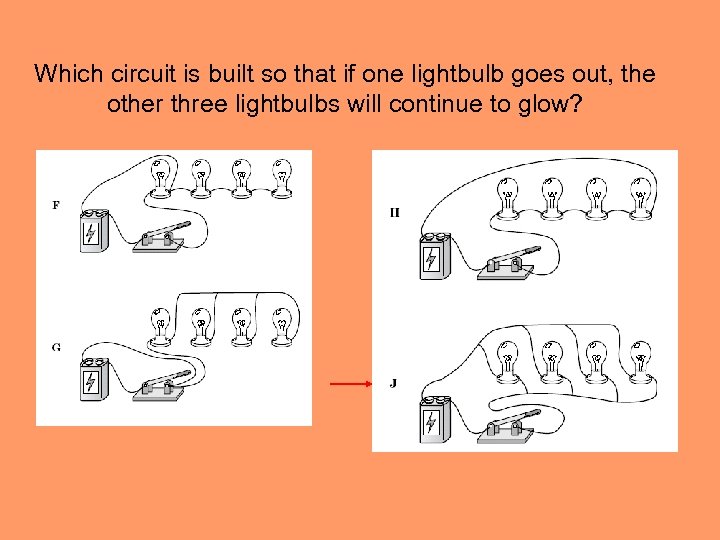 Which circuit is built so that if one lightbulb goes out, the other three lightbulbs will continue to glow?

F

G

H

J