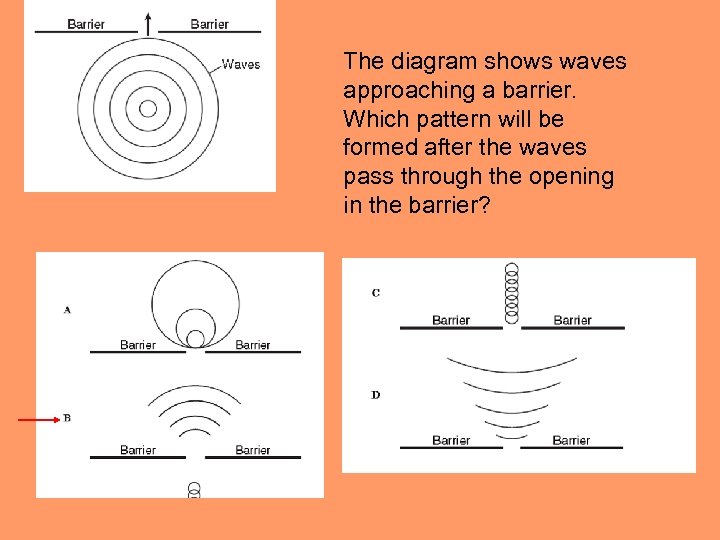 Barrier
Barrier
Waves

The diagram shows waves approaching a barrier. Which pattern will be formed after the waves pass through the opening in the barrier?

A
Barrier
Barrier

B
Barrier
Barrier

C
Barrier
Barrier

D
Barrier
Barrier