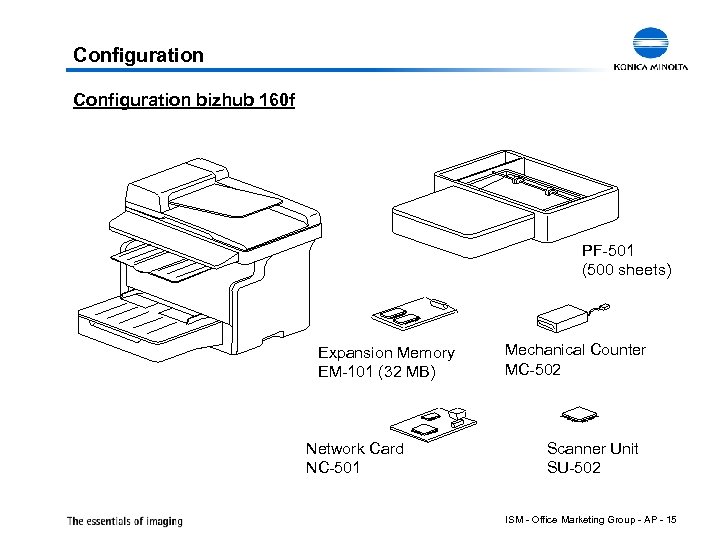 Configuration

KONICA MINOLTA

Configuration bizhub 160f

PF-501
(500 sheets)

Expansion Memory
EM-101 (32 MB)

Mechanical Counter
MC-502

Network Card
NC-501

Scanner Unit
SU-502

The essentials of imaging

ISM - Office Marketing Group - AP - 15