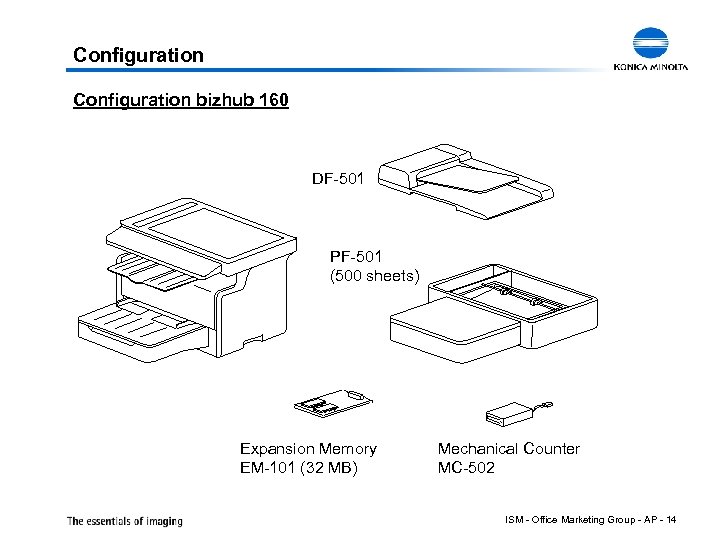 Configuration

KONICA MINOLTA

Configuration bizhub 160

DF-501

PF-501
(500 sheets)

Expansion Memory
EM-101 (32 MB)

Mechanical Counter
MC-502

The essentials of imaging

ISM - Office Marketing Group - AP - 14