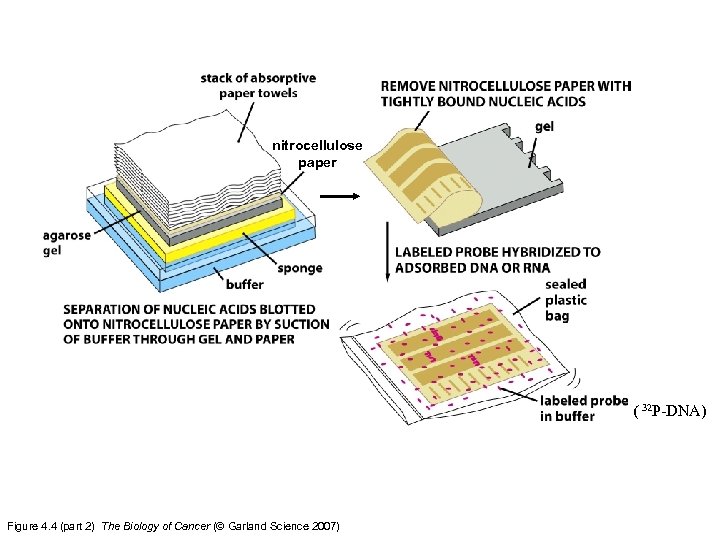 stack of absorptive paper towels

nitrocellulose paper

agarose gel

sponge

buffer

SEPARATION OF NUCLEIC ACIDS BLOTTED ONTO NITROCELLULOSE PAPER BY SUCTION OF BUFFER THROUGH GEL AND PAPER

REMOVE NITROCELLULOSE PAPER WITH TIGHTLY BOUND NUCLEIC ACIDS

gel

LABELED PROBE HYBRIDIZED TO ADSORBED DNA OR RNA

sealed plastic bag

labeled probe in buffer

( $^{32}$P-DNA)

Figure 4.4 (part 2) The Biology of Cancer (© Garland Science 2007)