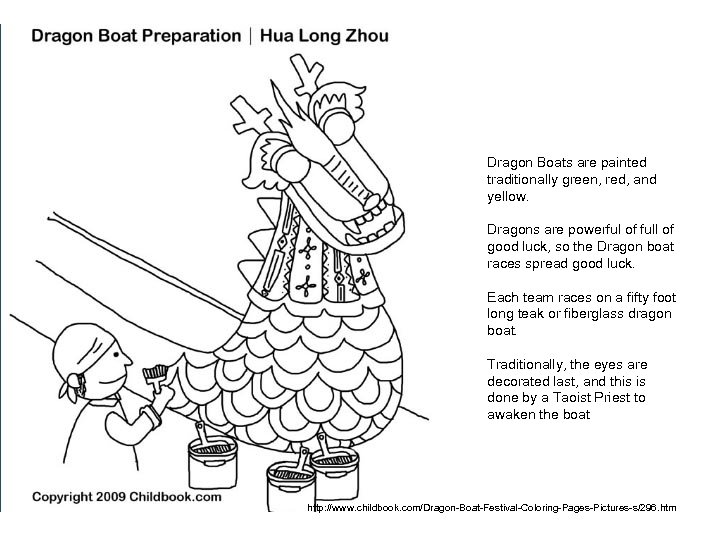 Dragon Boat Preparation | Hua Long Zhou

Dragon Boats are painted traditionally green, red, and yellow.

Dragons are powerful of full of good luck, so the Dragon boat races spread good luck.

Each team races on a fifty foot long teak or fiberglass dragon boat

Traditionally, the eyes are decorated last, and this is done by a Taoist Priest to awaken the boat

Copyright 2009 Childbook.com

http://www.childbook.com/Dragon-Boat-Festival-Coloring-Pages-Pictures-s/296.htm