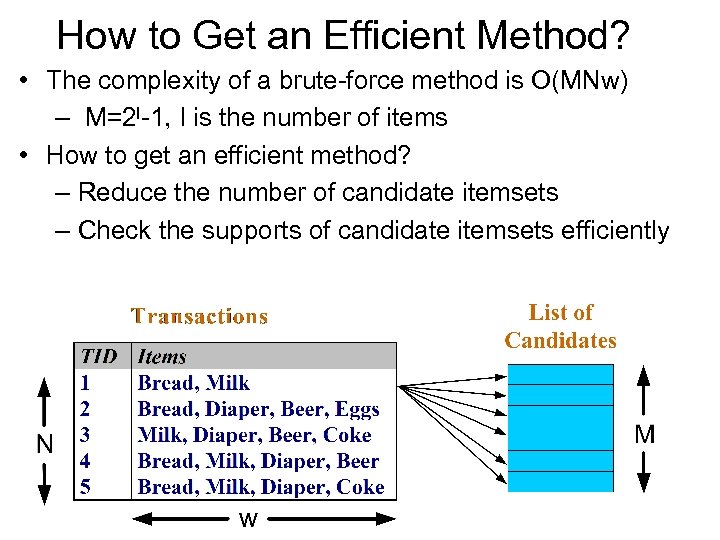 How to Get an Efficient Method?

• The complexity of a brute-force method is O(MNw)
  – $M=2^I-1$, I is the number of items
• How to get an efficient method?
  – Reduce the number of candidate itemsets
  – Check the supports of candidate itemsets efficiently

Transactions

| TID | Items |
|---|---|
| 1 | Bread, Milk |
| 2 | Bread, Diaper, Beer, Eggs |
| 3 | Milk, Diaper, Beer, Coke |
| 4 | Bread, Milk, Diaper, Beer |
| 5 | Bread, Milk, Diaper, Coke |

N

w

List of Candidates

M