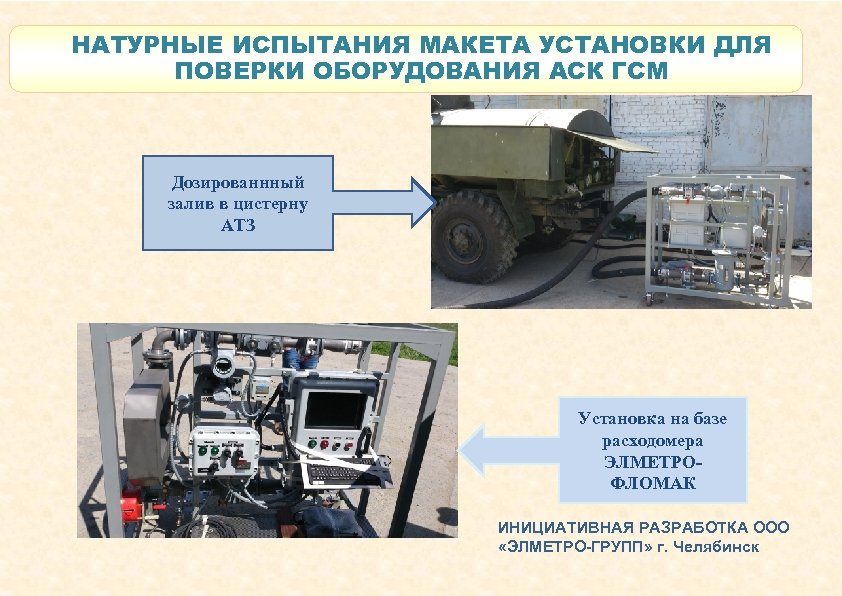 НАТУРНЫЕ ИСПЫТАНИЯ МАКЕТА УСТАНОВКИ ДЛЯ ПОВЕРКИ ОБОРУДОВАНИЯ АСК ГСМ

Дозированнный залив в цистерну АТЗ

Установка на базе расходомера ЭЛМЕТРО-ФЛОМАК

ИНИЦИАТИВНАЯ РАЗРАБОТКА ООО «ЭЛМЕТРО-ГРУПП» г. Челябинск