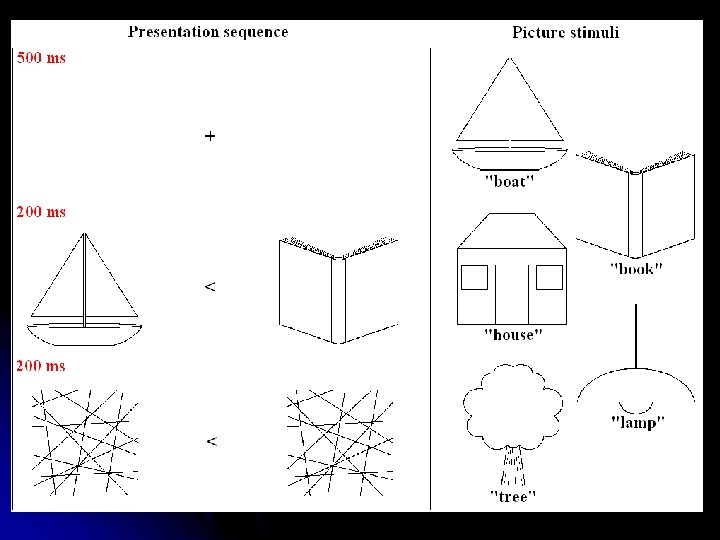 Presentation sequence

500 ms

+

200 ms

<

200 ms

<

Picture stimuli

"boat"

"book"

"house"

"lamp"

"tree"