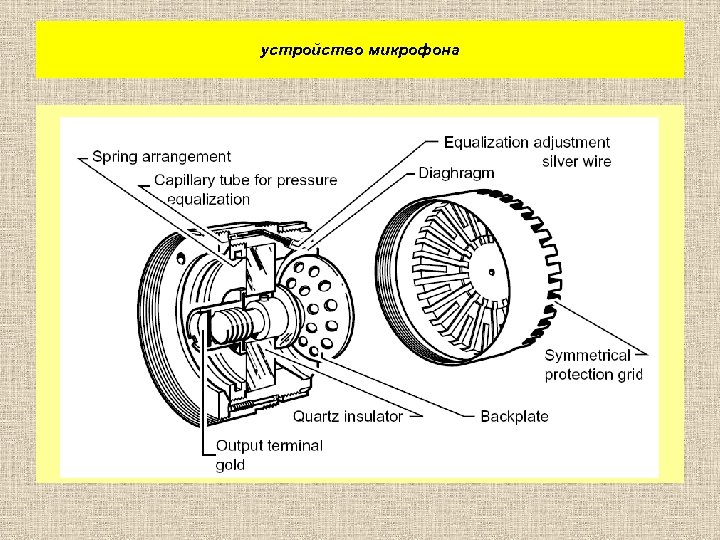 устройство микрофона

Spring arrangement

Capillary tube for pressure equalization

Equalization adjustment silver wire

Diaghragm

Symmetrical protection grid

Quartz insulator

Backplate

Output terminal gold