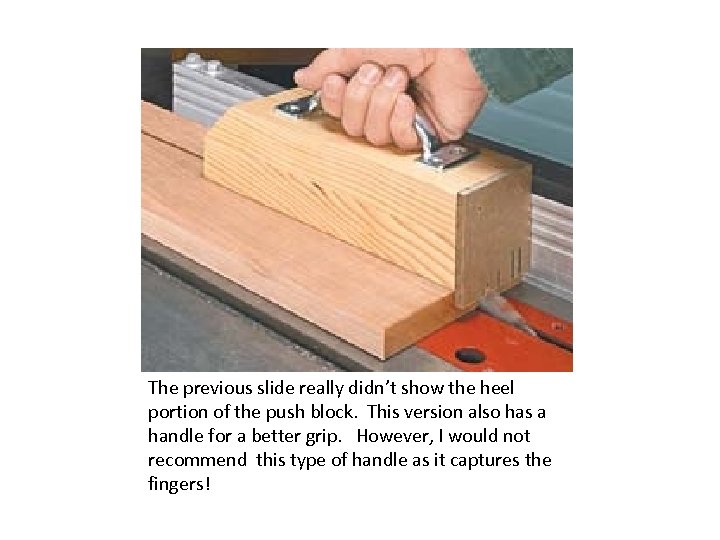 The previous slide really didn't show the heel portion of the push block.  This version also has a handle for a better grip.   However, I would not recommend  this type of handle as it captures the fingers!