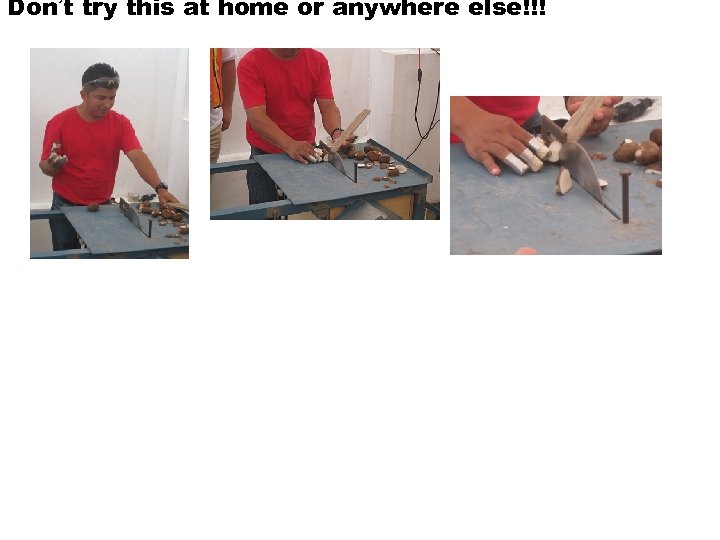 Don't try this at home or anywhere else!!!