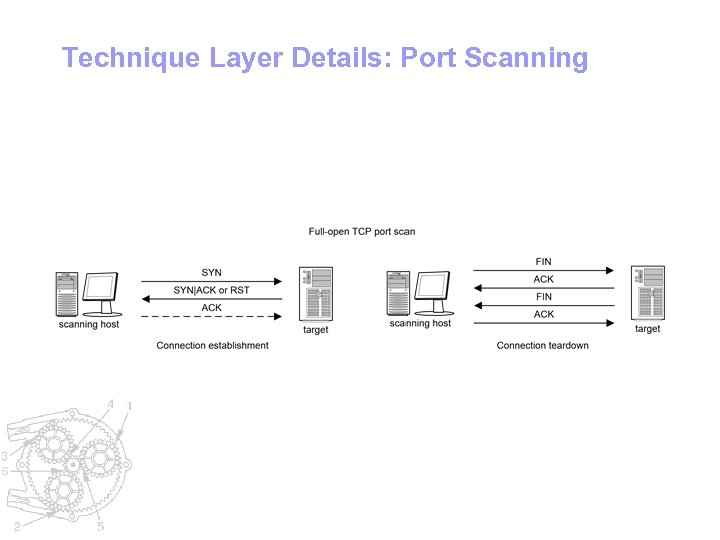 Technique Layer Details: Port Scanning

Full-open TCP port scan

SYN
SYN|ACK or RST
ACK
scanning host
target
Connection establishment

FIN
ACK
FIN
ACK
scanning host
target
Connection teardown

4
1
3
6
2
5