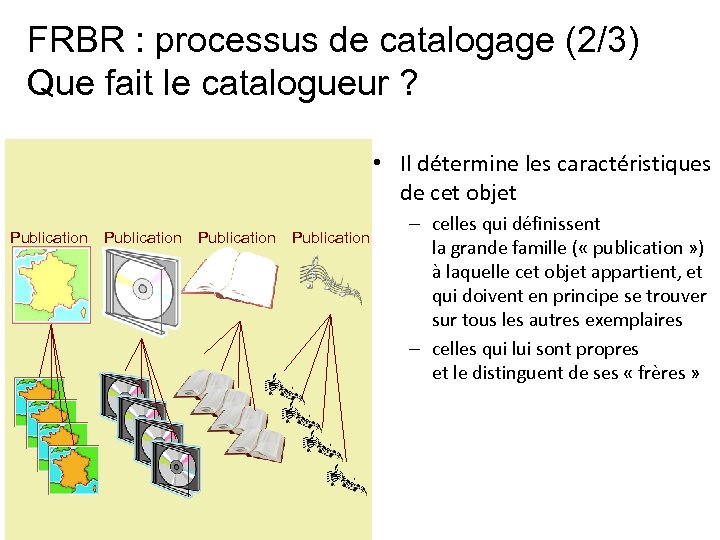 FRBR : processus de catalogage (2/3)
Que fait le catalogueur ?

Publication Publication Publication Publication

• Il détermine les caractéristiques de cet objet
– celles qui définissent la grande famille (« publication ») à laquelle cet objet appartient, et qui doivent en principe se trouver sur tous les autres exemplaires
– celles qui lui sont propres et le distinguent de ses « frères »