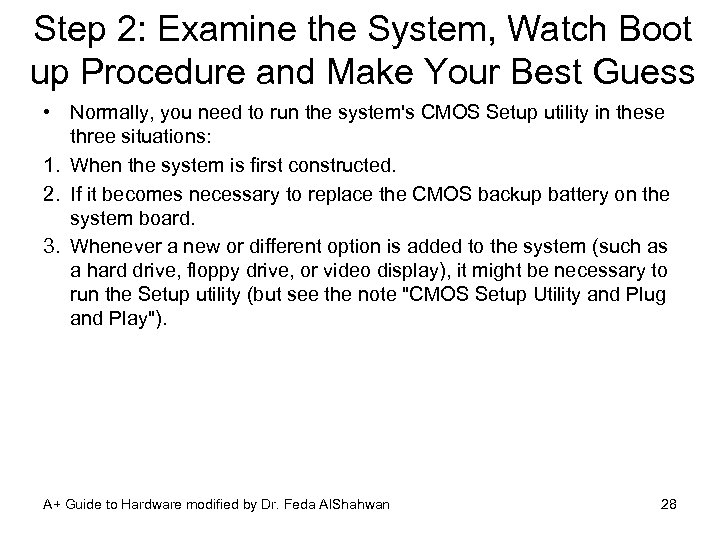 Step 2: Examine the System, Watch Boot up Procedure and Make Your Best Guess

• Normally, you need to run the system's CMOS Setup utility in these three situations:

1. When the system is first constructed.

2. If it becomes necessary to replace the CMOS backup battery on the system board.

3. Whenever a new or different option is added to the system (such as a hard drive, floppy drive, or video display), it might be necessary to run the Setup utility (but see the note "CMOS Setup Utility and Plug and Play").

A+ Guide to Hardware modified by Dr. Feda AlShahwan

28