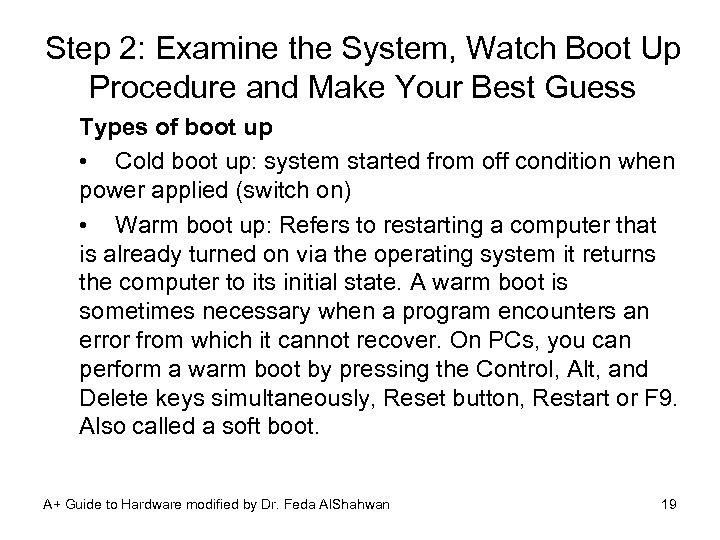 Step 2: Examine the System, Watch Boot Up Procedure and Make Your Best Guess

Types of boot up

• Cold boot up: system started from off condition when power applied (switch on)

• Warm boot up: Refers to restarting a computer that is already turned on via the operating system it returns the computer to its initial state. A warm boot is sometimes necessary when a program encounters an error from which it cannot recover. On PCs, you can perform a warm boot by pressing the Control, Alt, and Delete keys simultaneously, Reset button, Restart or F9. Also called a soft boot.

A+ Guide to Hardware modified by Dr. Feda AlShahwan

19