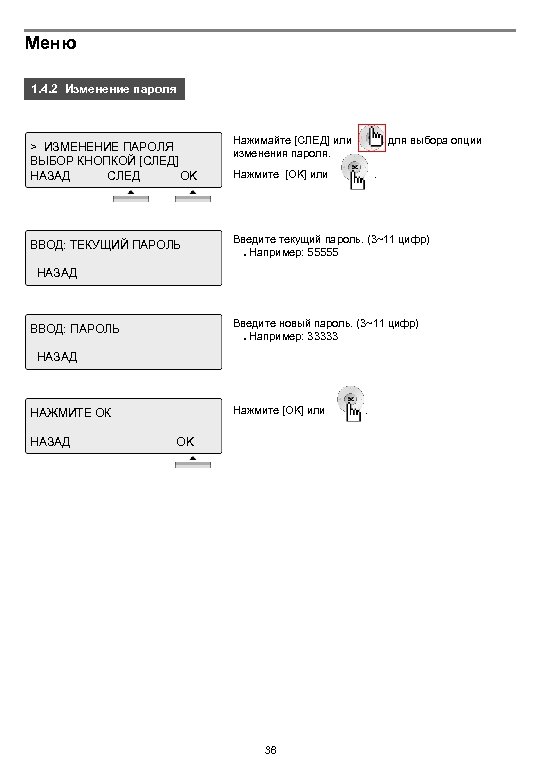 Меню

1.4.2 Изменение пароля

> ИЗМЕНЕНИЕ ПАРОЛЯ
ВЫБОР КНОПКОЙ [СЛЕД]
НАЗАД СЛЕД OK

Нажимайте [СЛЕД] или для выбора опции изменения пароля.
Нажмите [OK] или .

ВВОД: ТЕКУЩИЙ ПАРОЛЬ
НАЗАД

Введите текущий пароль. (3~11 цифр)
. Например: 55555

ВВОД: ПАРОЛЬ
НАЗАД

Введите новый пароль. (3~11 цифр)
. Например: 33333

НАЖМИТЕ OK
НАЗАД OK

Нажмите [OK] или .

36