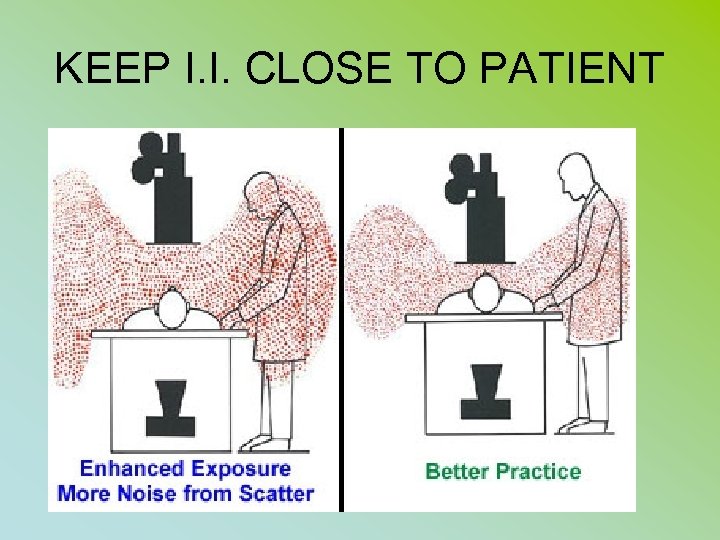 KEEP I.I. CLOSE TO PATIENT

Enhanced Exposure
More Noise from Scatter

Better Practice