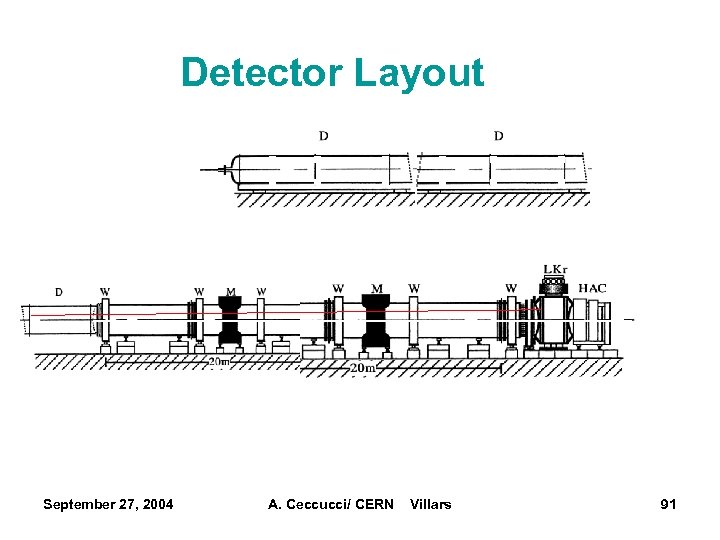 Detector Layout

D D

D W W M W W M W W LKr HAC

20m 20m

September 27, 2004 A. Ceccucci/ CERN Villars 91