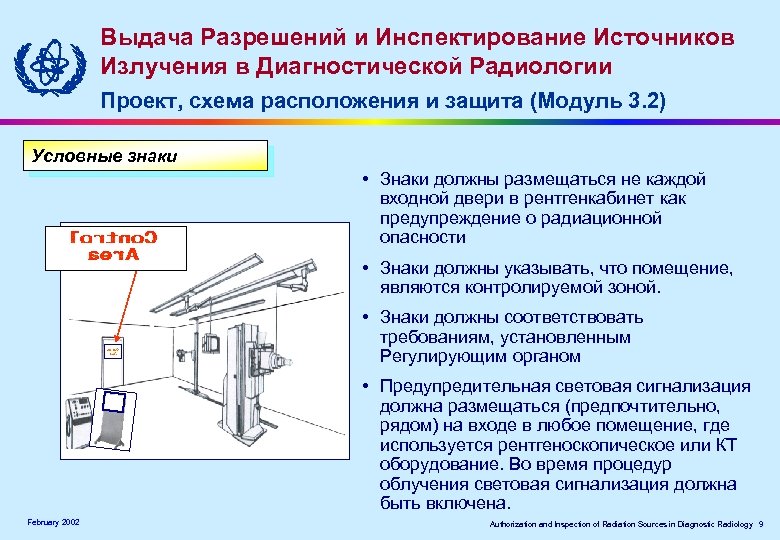 Выдача Разрешений и Инспектирование Источников Излучения в Диагностической Радиологии

Проект, схема расположения и защита (Модуль 3.2)

Условные знаки

Control Area

• Знаки должны размещаться не каждой входной двери в рентгенкабинет как предупреждение о радиационной опасности

• Знаки должны указывать, что помещение, являются контролируемой зоной.

• Знаки должны соответствовать требованиям, установленным Регулирующим органом

• Предупредительная световая сигнализация должна размещаться (предпочтительно, рядом) на входе в любое помещение, где используется рентгеноскопическое или КТ оборудование. Во время процедур облучения световая сигнализация должна быть включена.

February 2002

Authorization and Inspection of Radiation Sources in Diagnostic Radiology 9